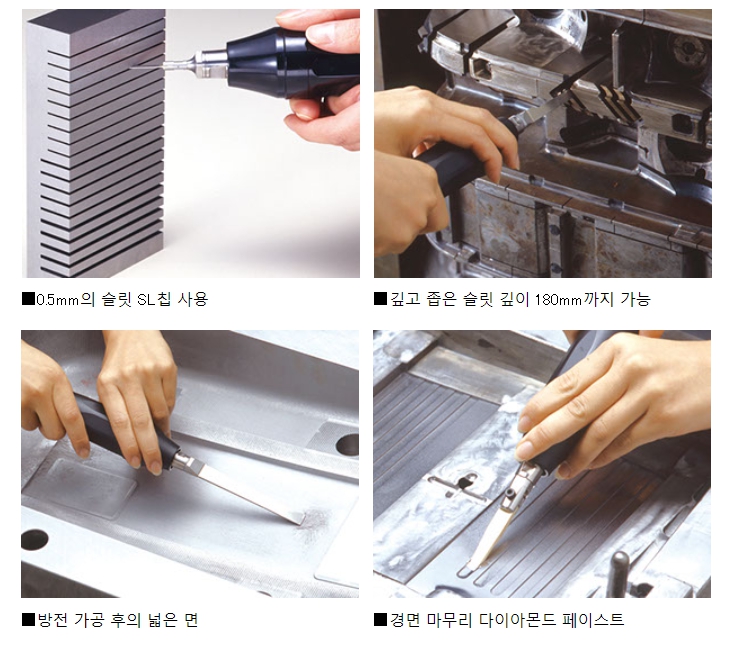 ■0.5mm의 슬릿 SL칩 사용

■깊고 좁은 슬릿 깊이 180mm까지 가능

■방전 가공 후의 넓은 면

■경면 마무리 다이아몬드 페이스트